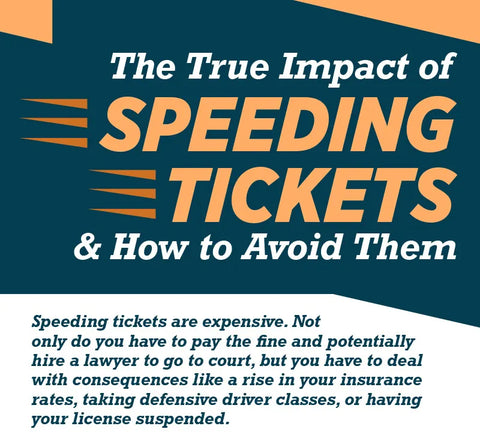 The True Impact of
SPEEDING
TICKETS
& How to Avoid Them

Speeding tickets are expensive. Not only do you have to pay the fine and potentially hire a lawyer to go to court, but you have to deal with consequences like a rise in your insurance rates, taking defensive driver classes, or having your license suspended.