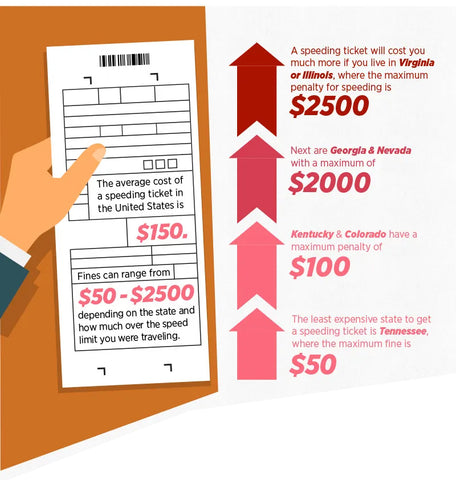 The average cost of a speeding ticket in the United States is

$150.

Fines can range from

$50 - $2500

depending on the state and how much over the speed limit you were traveling.

A speeding ticket will cost you much more if you live in Virginia or Illinois, where the maximum penalty for speeding is

$2500

Next are Georgia & Nevada with a maximum of

$2000

Kentucky & Colorado have a maximum penalty of

$100

The least expensive state to get a speeding ticket is Tennessee, where the maximum fine is

$50